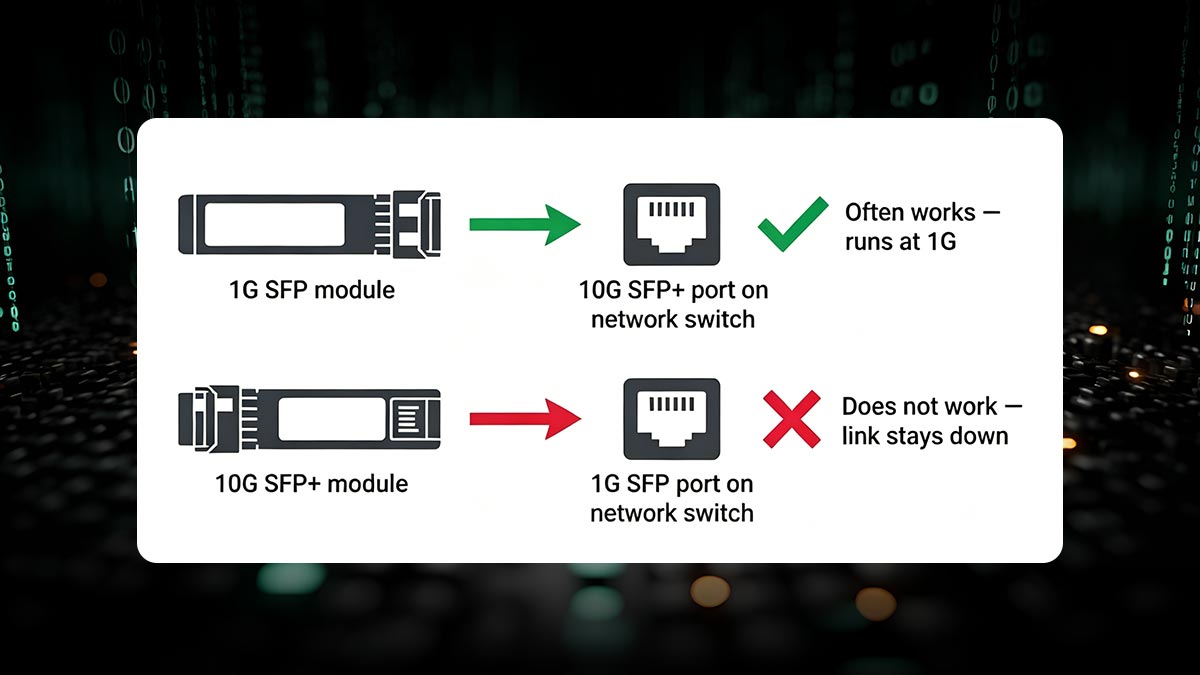 1G SFP module

10G SFP+ port on network switch

Often works — runs at 1G

10G SFP+ module

1G SFP port on network switch

Does not work — link stays down