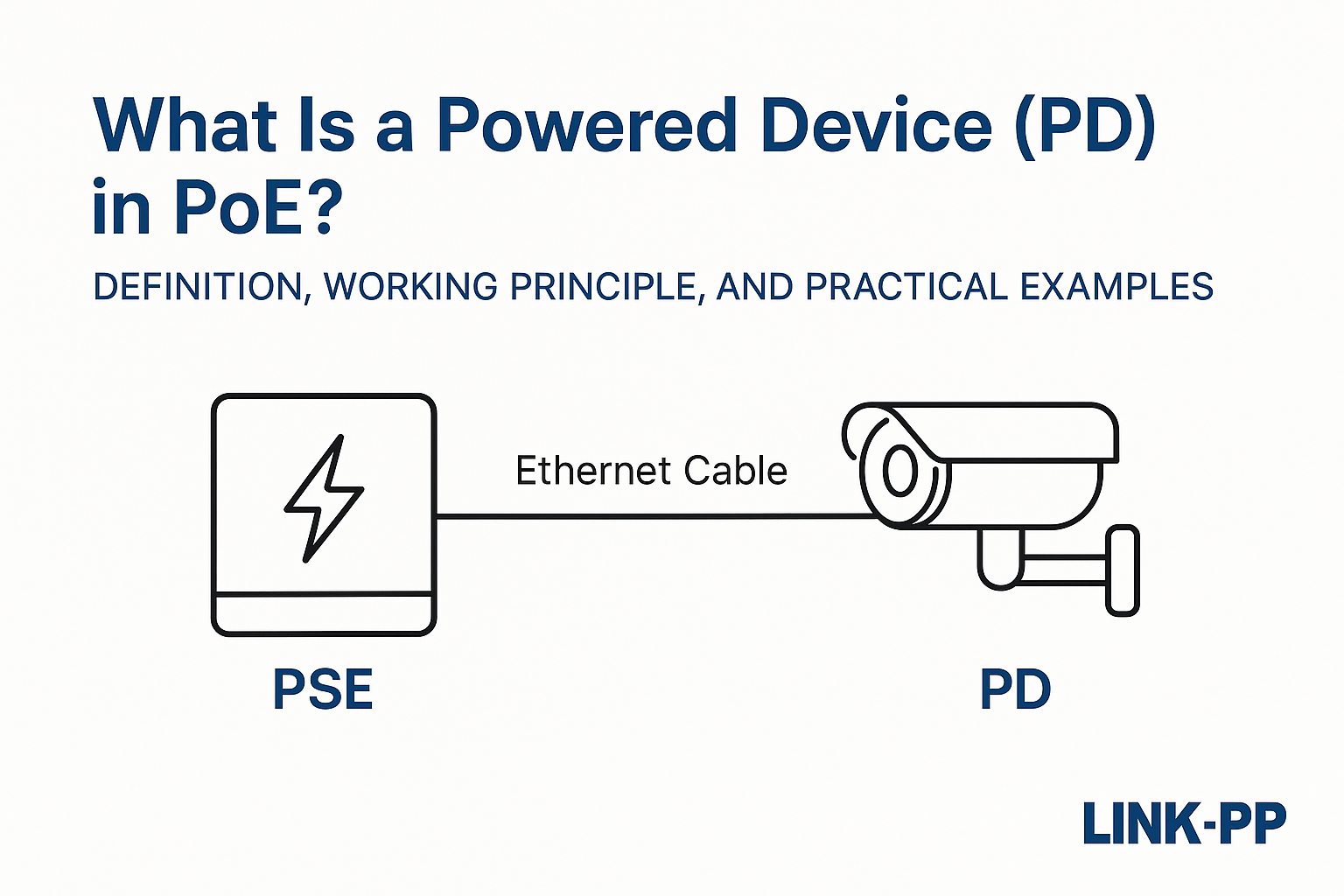 What Is a Powered Device (PD) in PoE?

DEFINITION, WORKING PRINCIPLE, AND PRACTICAL EXAMPLES

Ethernet Cable

PSE

PD

LINK-PP