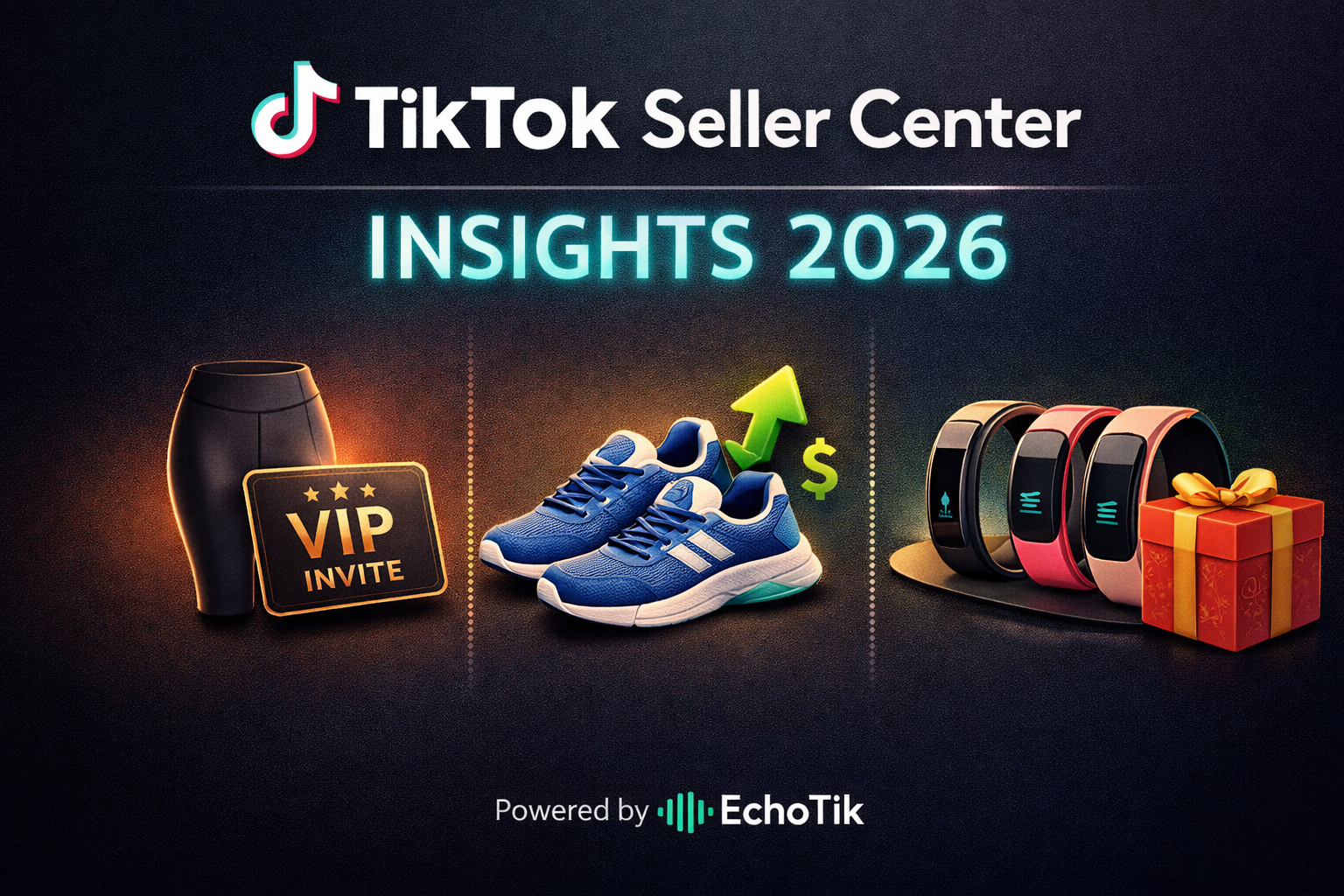 TikTok Seller Center

INSIGHTS 2026

VIP INVITE

$

Powered by EchoTik