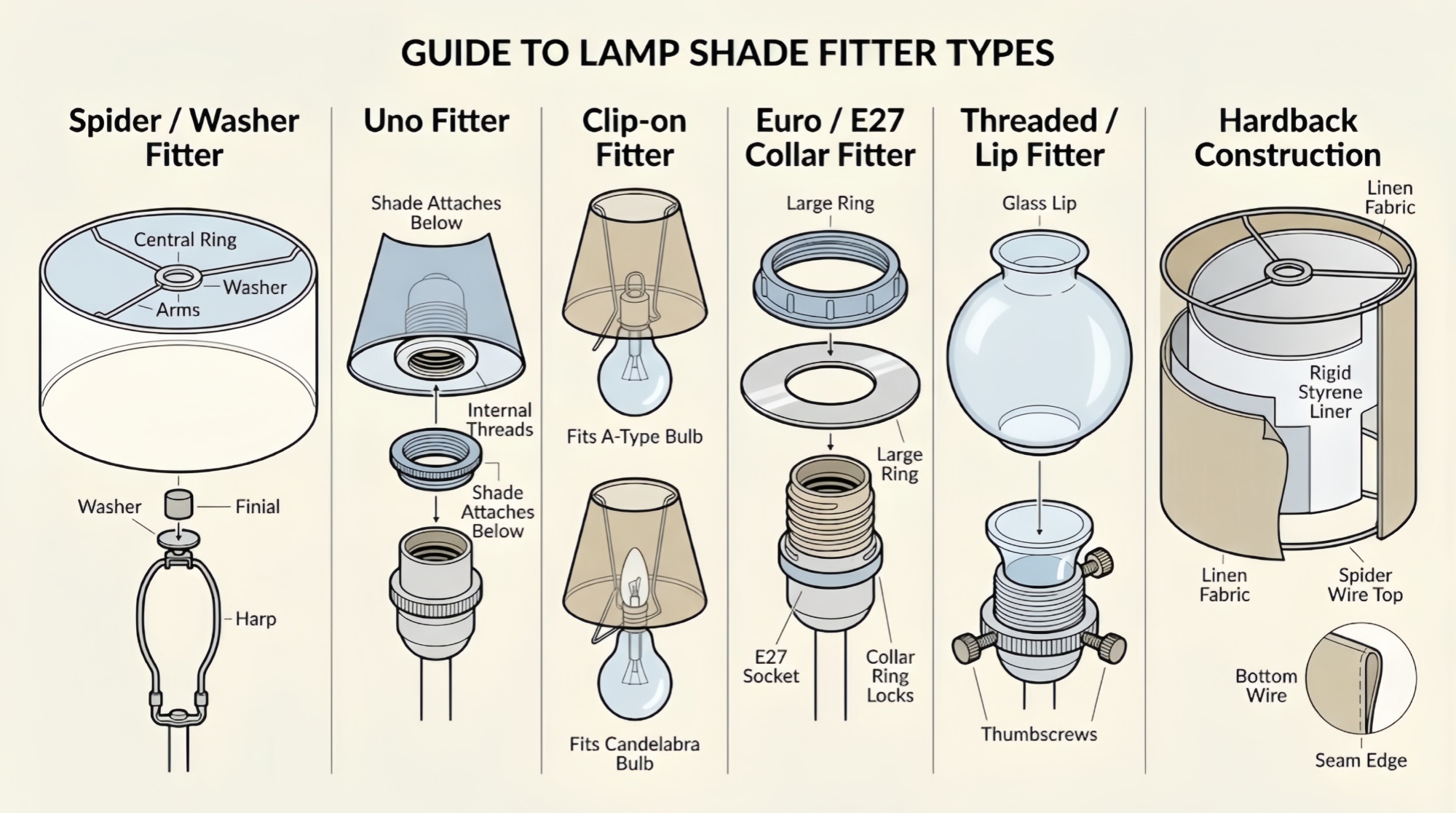 GUIDE TO LAMP SHADE FITTER TYPES

Spider / Washer Fitter

Central Ring

Washer

Arms

Washer

Finial

Harp

Uno Fitter

Shade Attaches Below

Internal Threads

Shade Attaches Below

Clip-on Fitter

Fits A-Type Bulb

Fits Candelabra Bulb

Euro / E27 Collar Fitter

Large Ring

Large Ring

E27 Socket

Collar Ring Locks

Threaded / Lip Fitter

Glass Lip

Thumbscrews

Hardback Construction

Linen Fabric

Rigid Styrene Liner

Linen Fabric

Spider Wire Top

Bottom Wire

Seam Edge