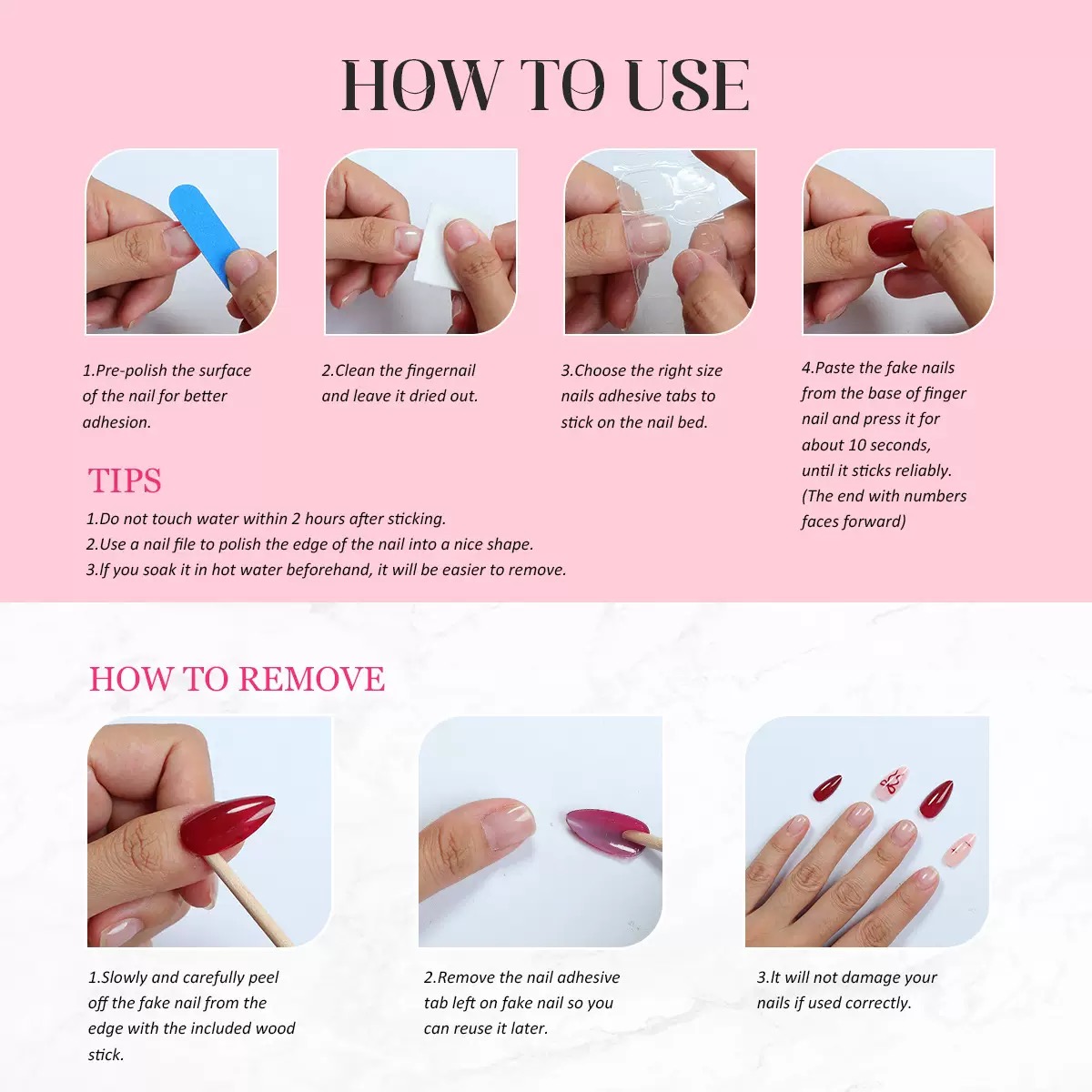 HOW TO USE

1.Pre-polish the surface of the nail for better adhesion.

2.Clean the fingernail and leave it dried out.

3.Choose the right size nails adhesive tabs to stick on the nail bed.

4.Paste the fake nails from the base of finger nail and press it for about 10 seconds, until it sticks reliably. (The end with numbers faces forward)

TIPS

1.Do not touch water within 2 hours after sticking.
2.Use a nail file to polish the edge of the nail into a nice shape.
3.If you soak it in hot water beforehand, it will be easier to remove.

HOW TO REMOVE

1.Slowly and carefully peel off the fake nail from the edge with the included wood stick.

2.Remove the nail adhesive tab left on fake nail so you can reuse it later.

3.It will not damage your nails if used correctly.