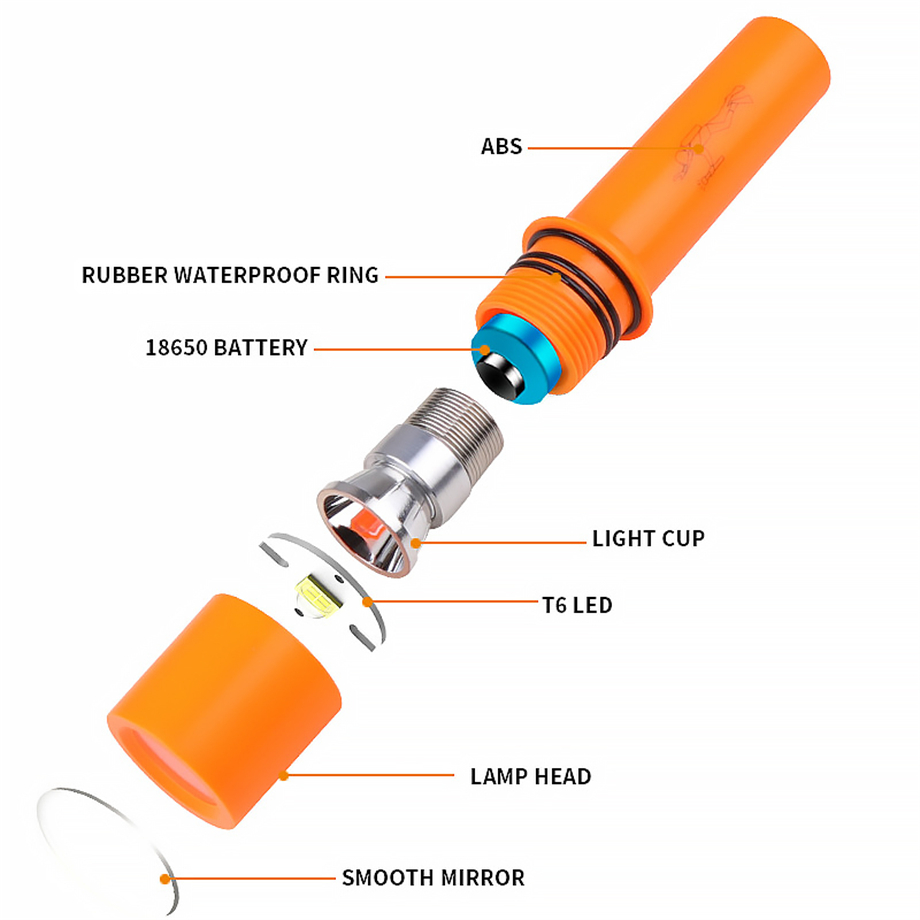 ABS

RUBBER WATERPROOF RING

18650 BATTERY

LIGHT CUP

T6 LED

LAMP HEAD

SMOOTH MIRROR