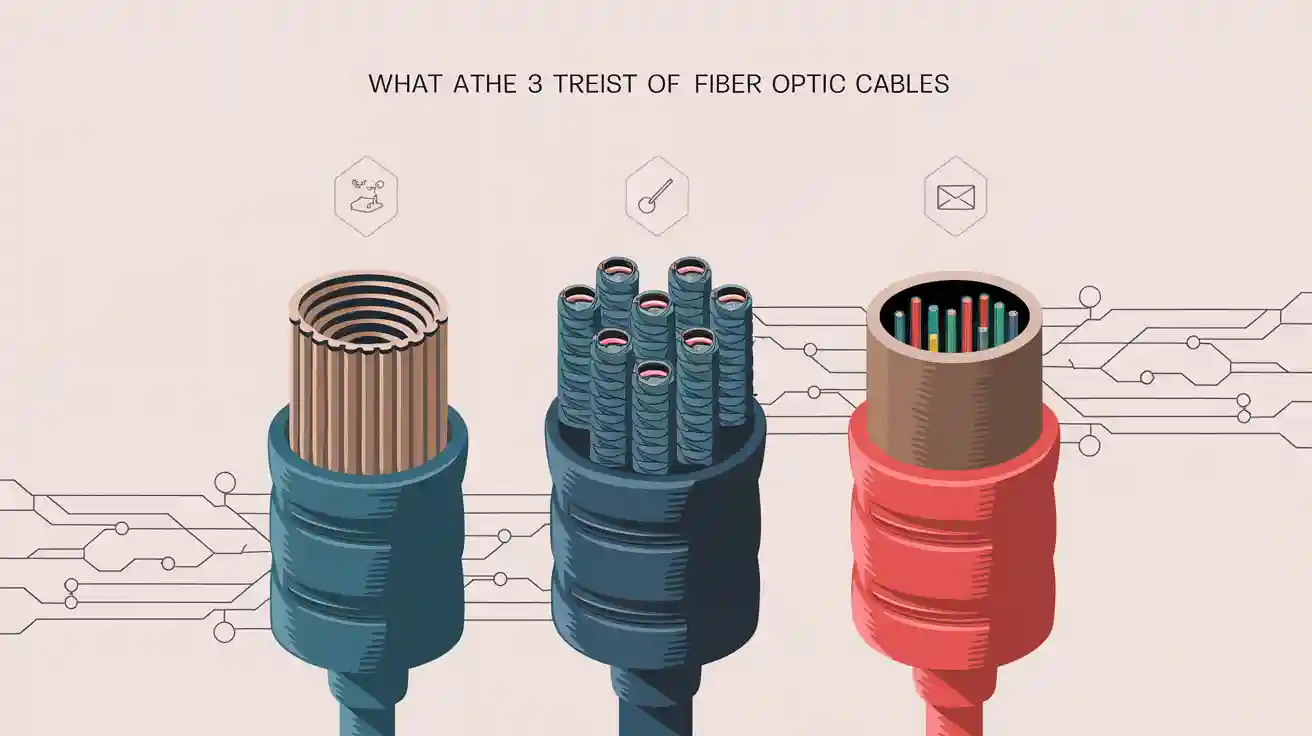 WHAT ATHE 3 TREIST OF FIBER OPTIC CABLES