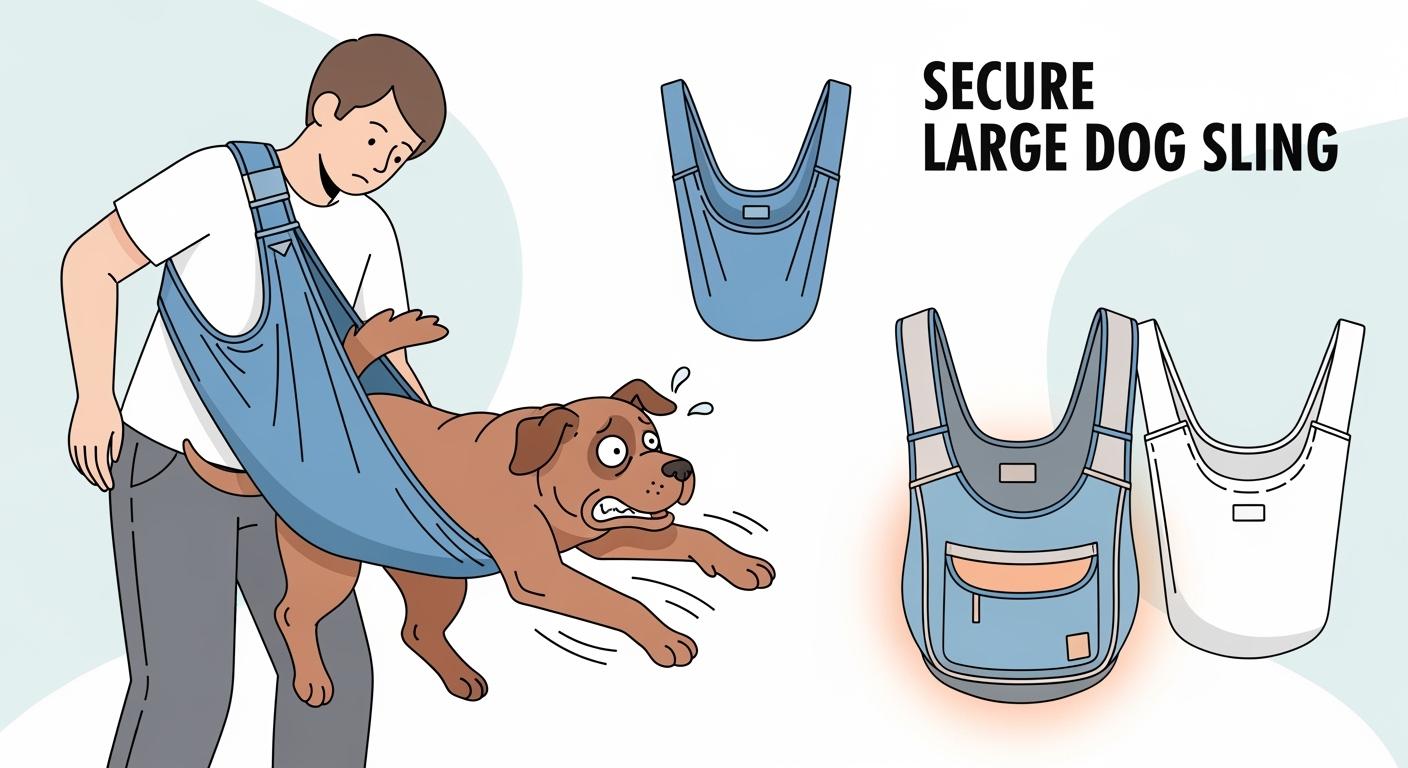 SECURE
LARGE DOG SLING