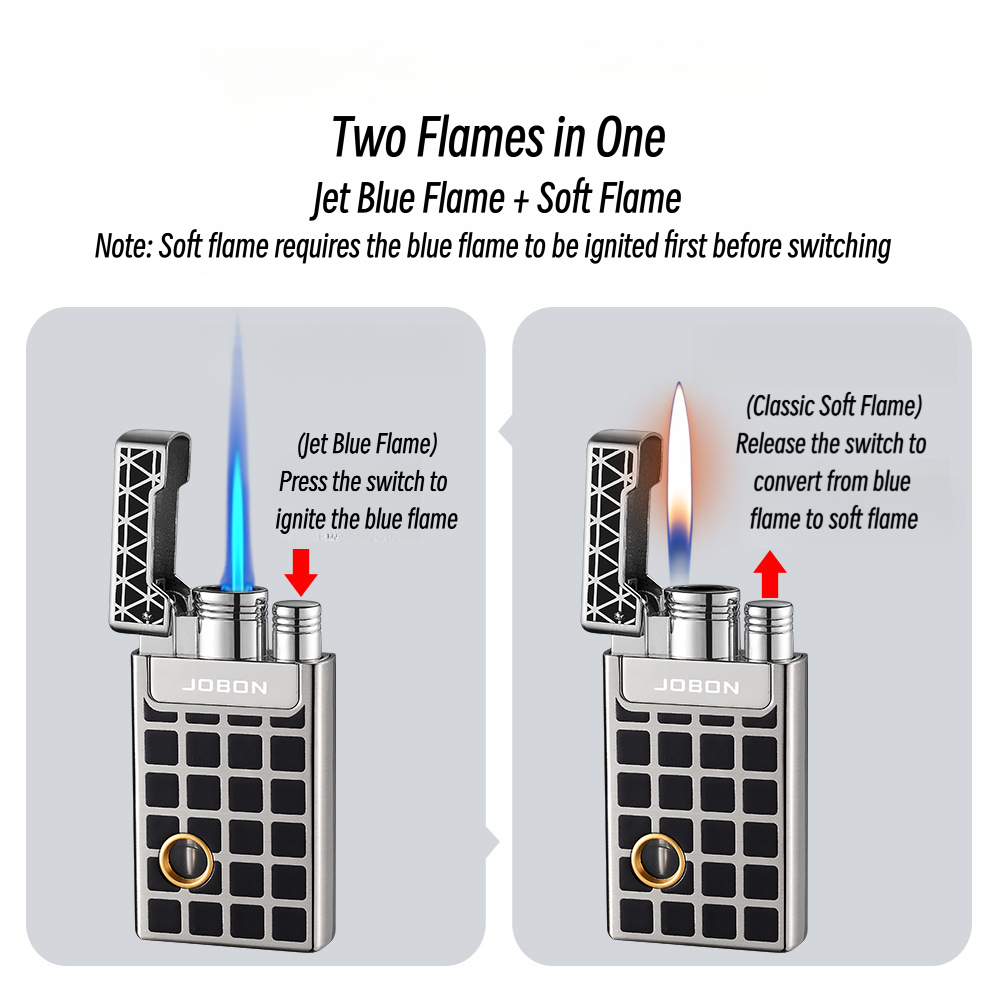 Two Flames in One
Jet Blue Flame + Soft Flame
Note: Soft flame requires the blue flame to be ignited first before switching

(Jet Blue Flame)
Press the switch to ignite the blue flame

JOBON

(Classic Soft Flame)
Release the switch to convert from blue flame to soft flame

JOBON