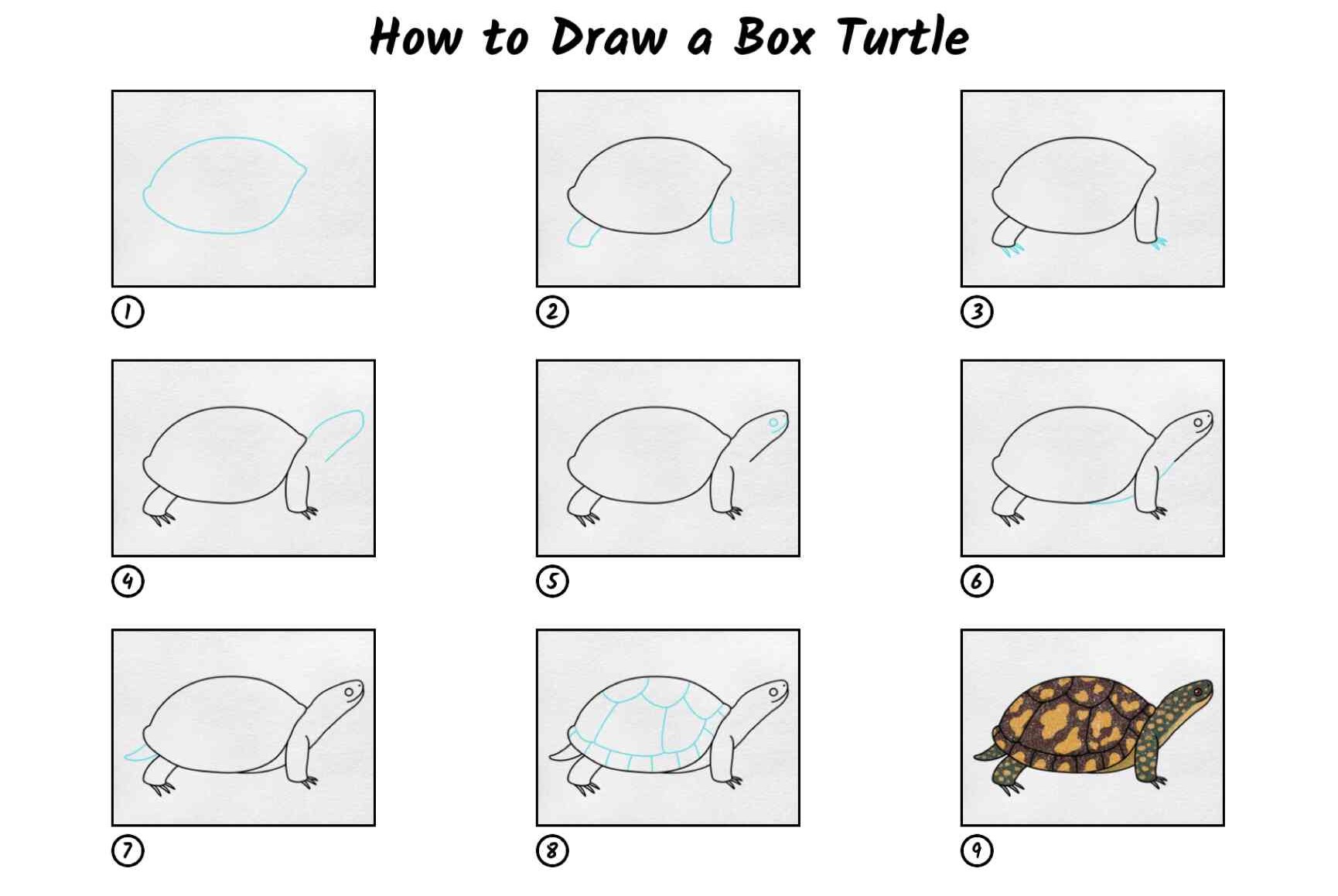 How to Draw a Box Turtle

1

2

3

4

5

6

7

8

9