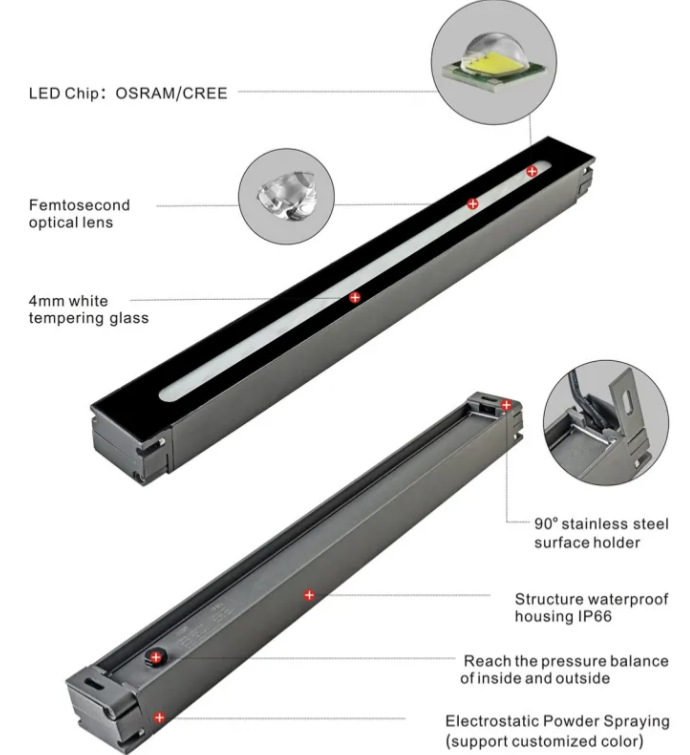 LED Chip：OSRAM/CREE

Femtosecond optical lens

4mm white tempering glass

90° stainless steel surface holder

Structure waterproof housing IP66

Reach the pressure balance of inside and outside

Electrostatic Powder Spraying (support customized color)