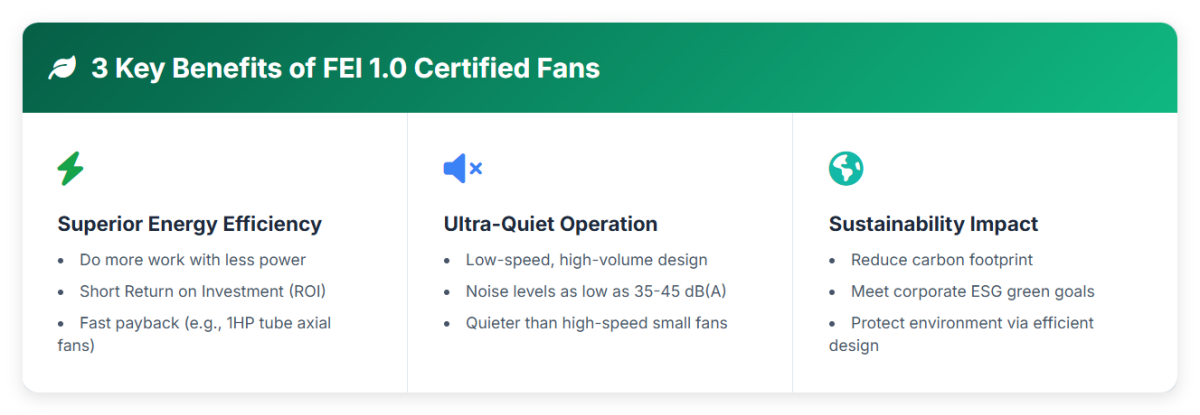 3 Key Benefits of FEI 1.0 Certified Fans

Superior Energy Efficiency

• Do more work with less power
• Short Return on Investment (ROI)
• Fast payback (e.g., 1HP tube axial fans)

Ultra-Quiet Operation

• Low-speed, high-volume design
• Noise levels as low as 35-45 dB(A)
• Quieter than high-speed small fans

Sustainability Impact

• Reduce carbon footprint
• Meet corporate ESG green goals
• Protect environment via efficient design