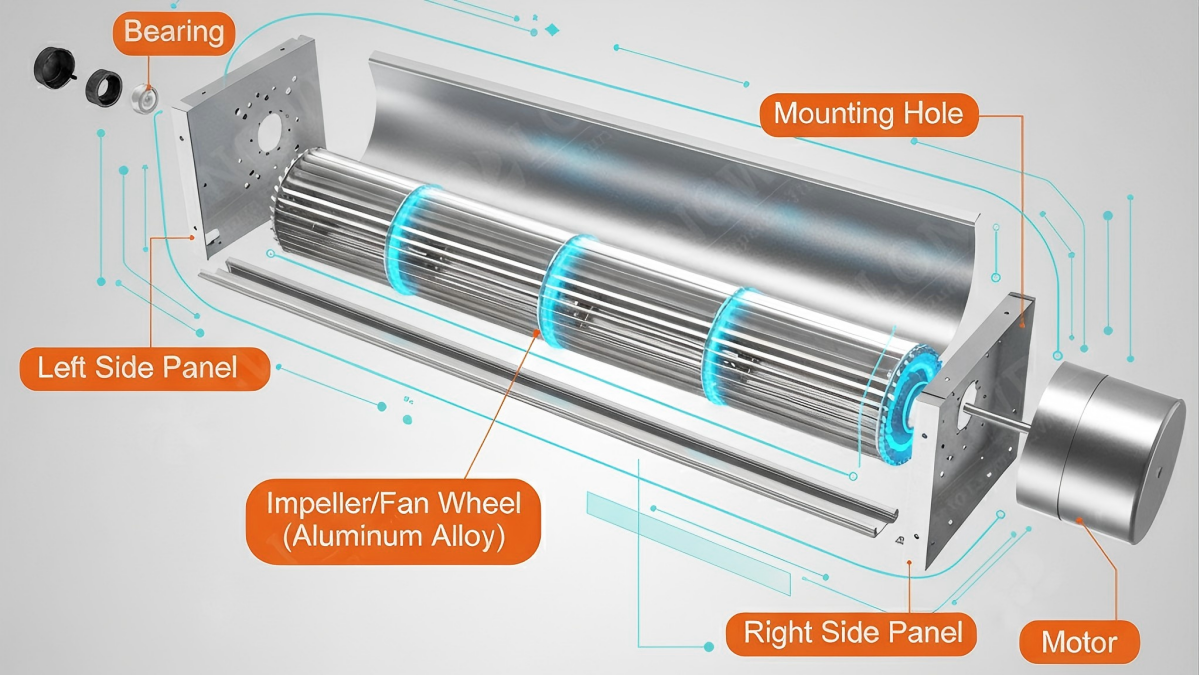 Bearing

Mounting Hole

Left Side Panel

Impeller/Fan Wheel (Aluminum Alloy)

Right Side Panel

Motor