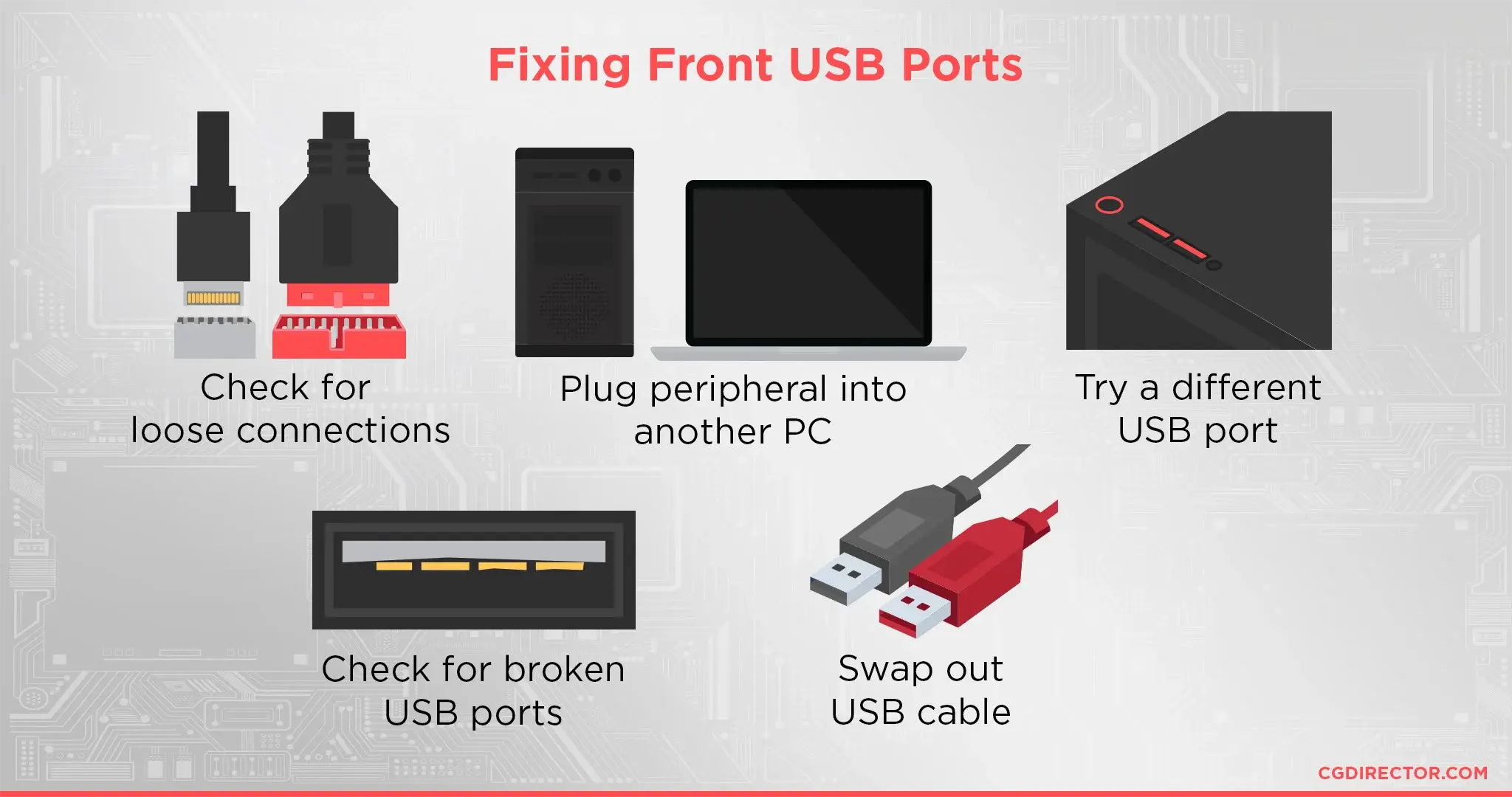 Fixing Front USB Ports

Check for loose connections

Plug peripheral into another PC

Try a different USB port

Check for broken USB ports

Swap out USB cable

CGDIRECTOR.COM