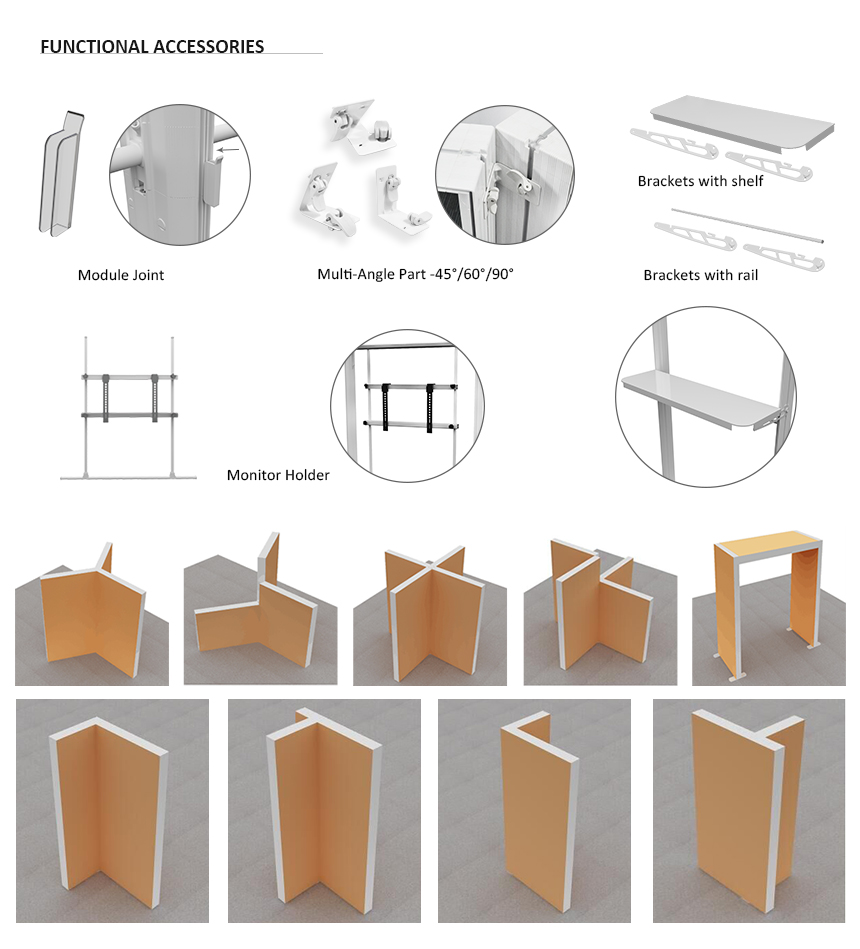 FUNCTIONAL ACCESSORIES

Module Joint

Multi-Angle Part -45°/60°/90°

Brackets with shelf

Brackets with rail

Monitor Holder