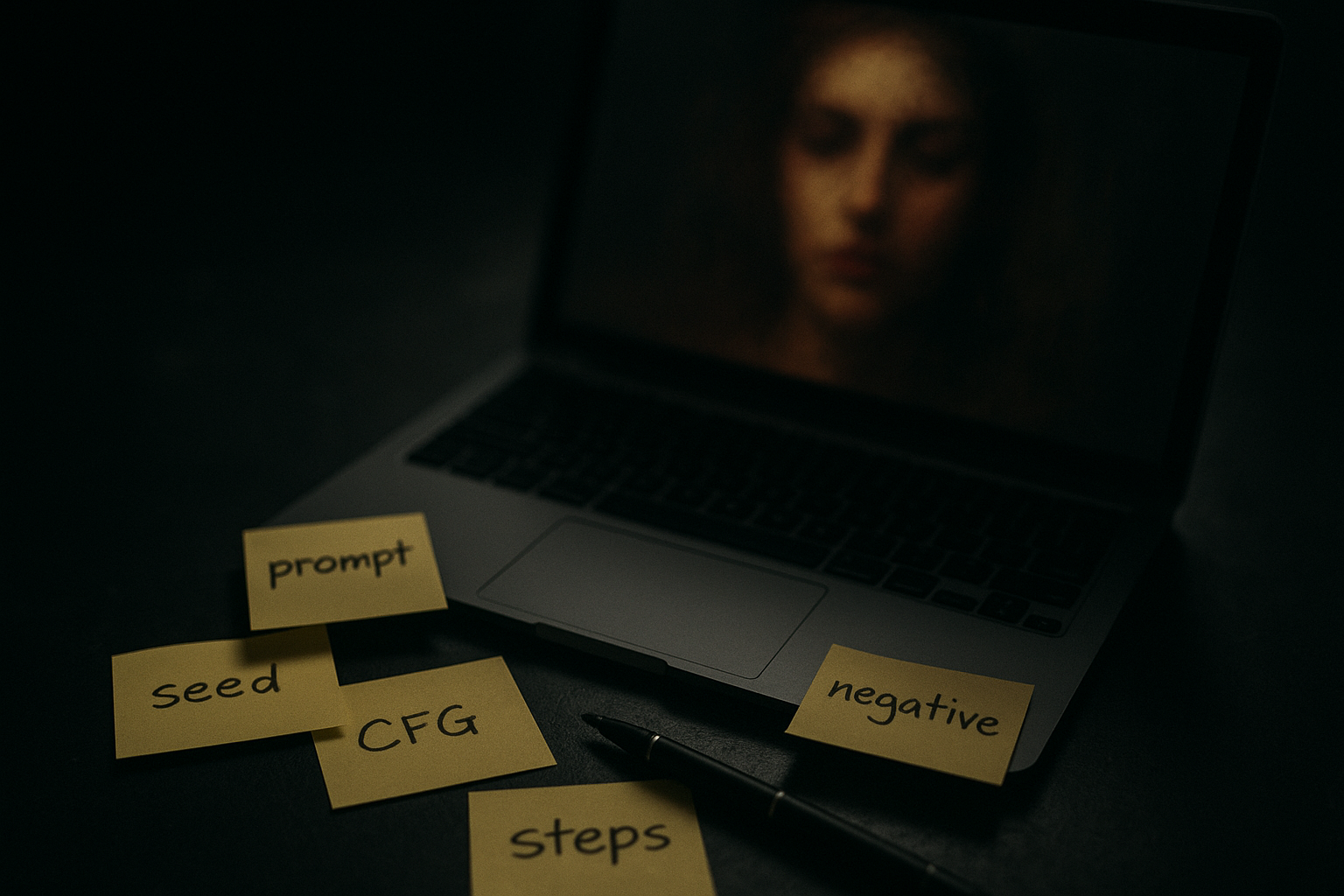 prompt

seed

CFG

negative

steps