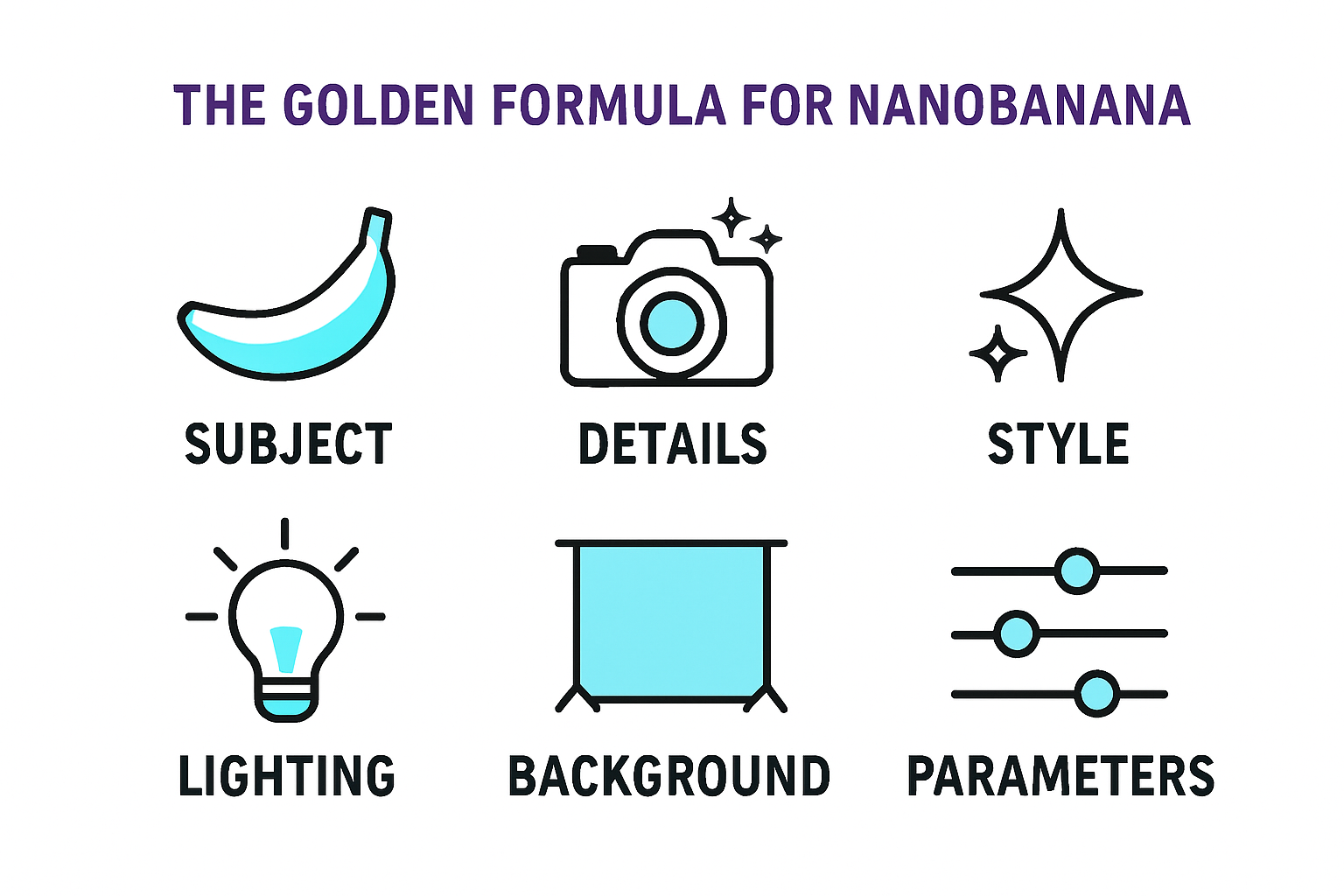 THE GOLDEN FORMULA FOR NANOBANANA

SUBJECT

DETAILS

STYLE

LIGHTING

BACKGROUND

PARAMETERS