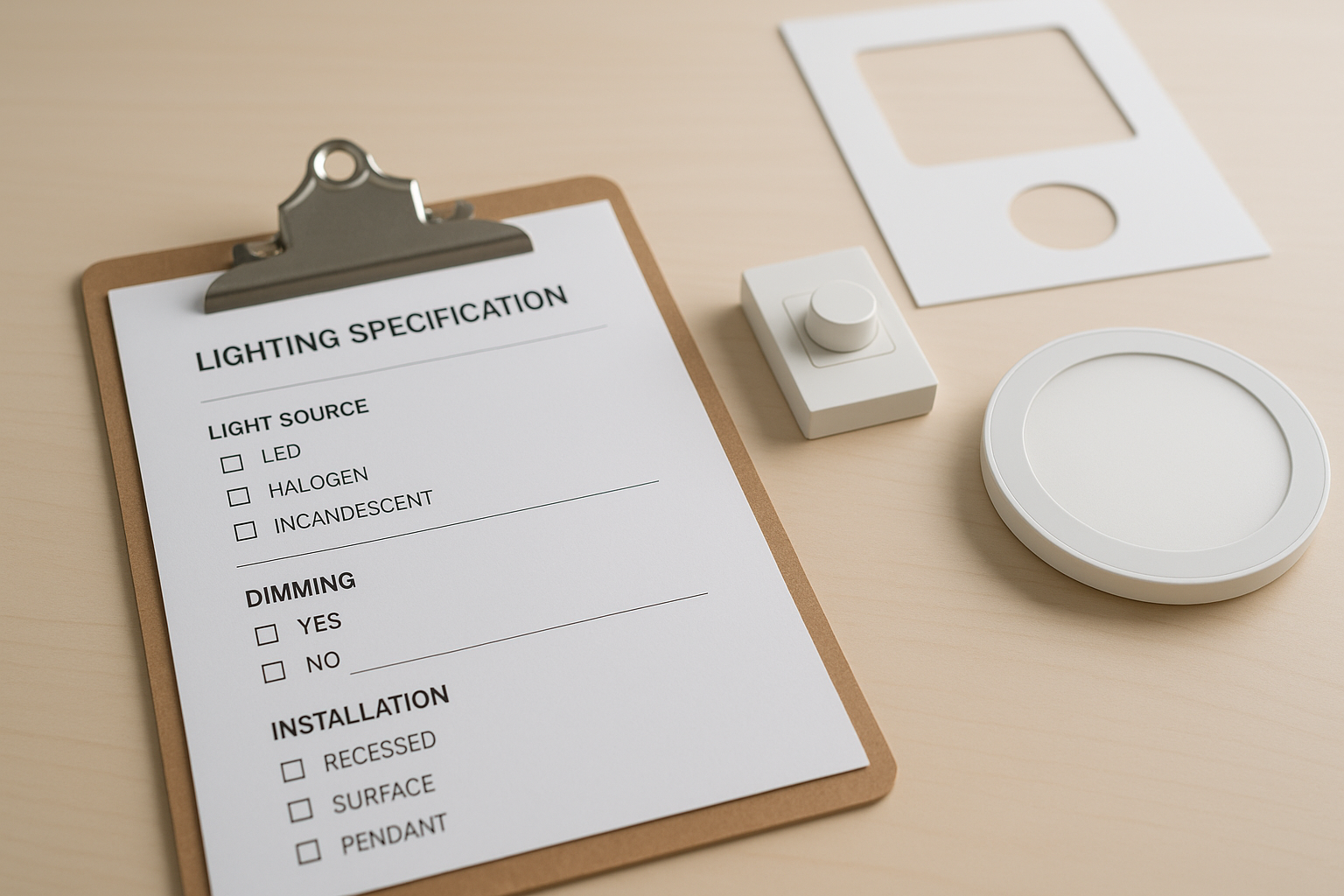 LIGHTING SPECIFICATION

LIGHT SOURCE
☐ LED
☐ HALOGEN
☐ INCANDESCENT

DIMMING
☐ YES
☐ NO

INSTALLATION
☐ RECESSED
☐ SURFACE
☐ PENDANT