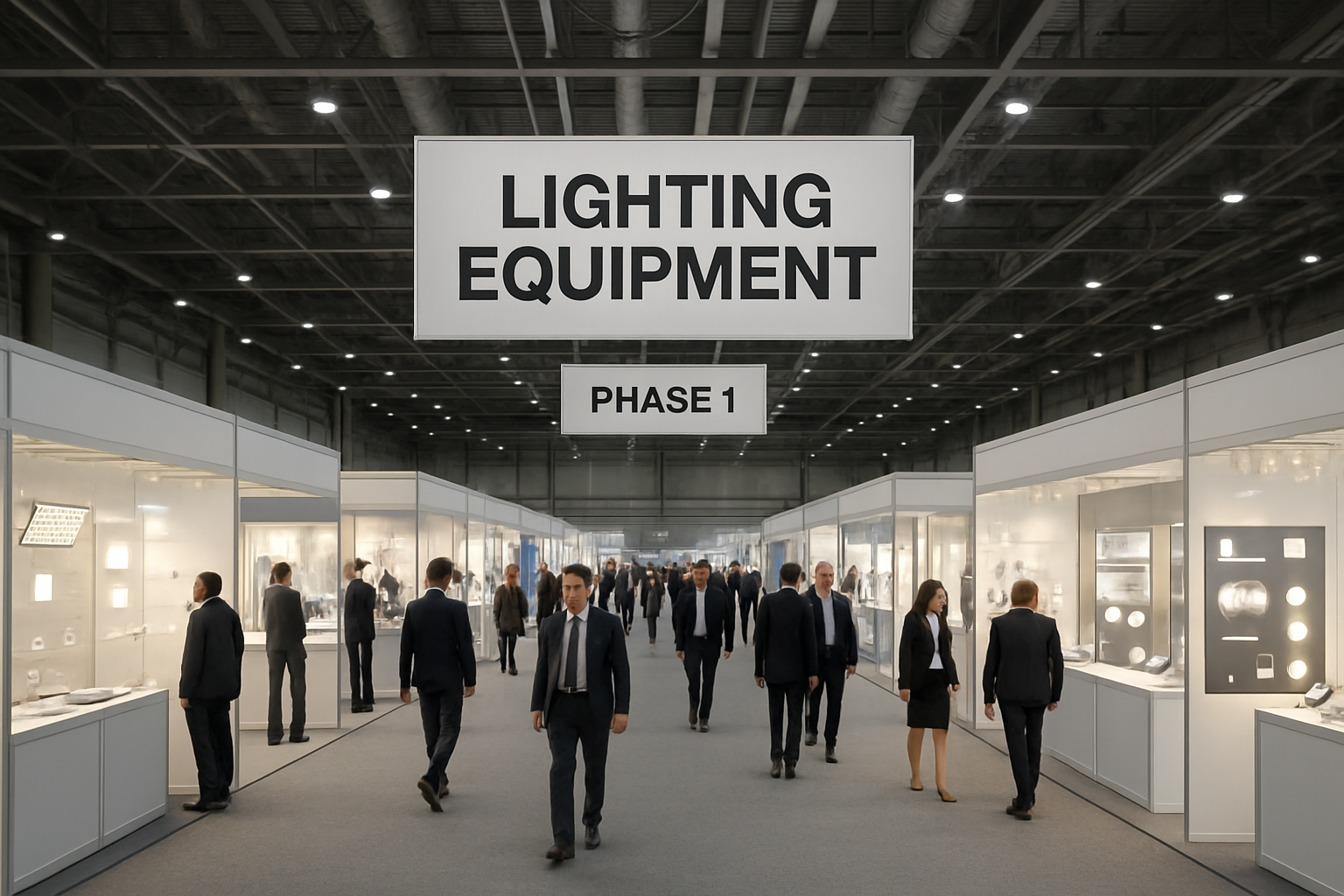 LIGHTING EQUIPMENT

PHASE 1