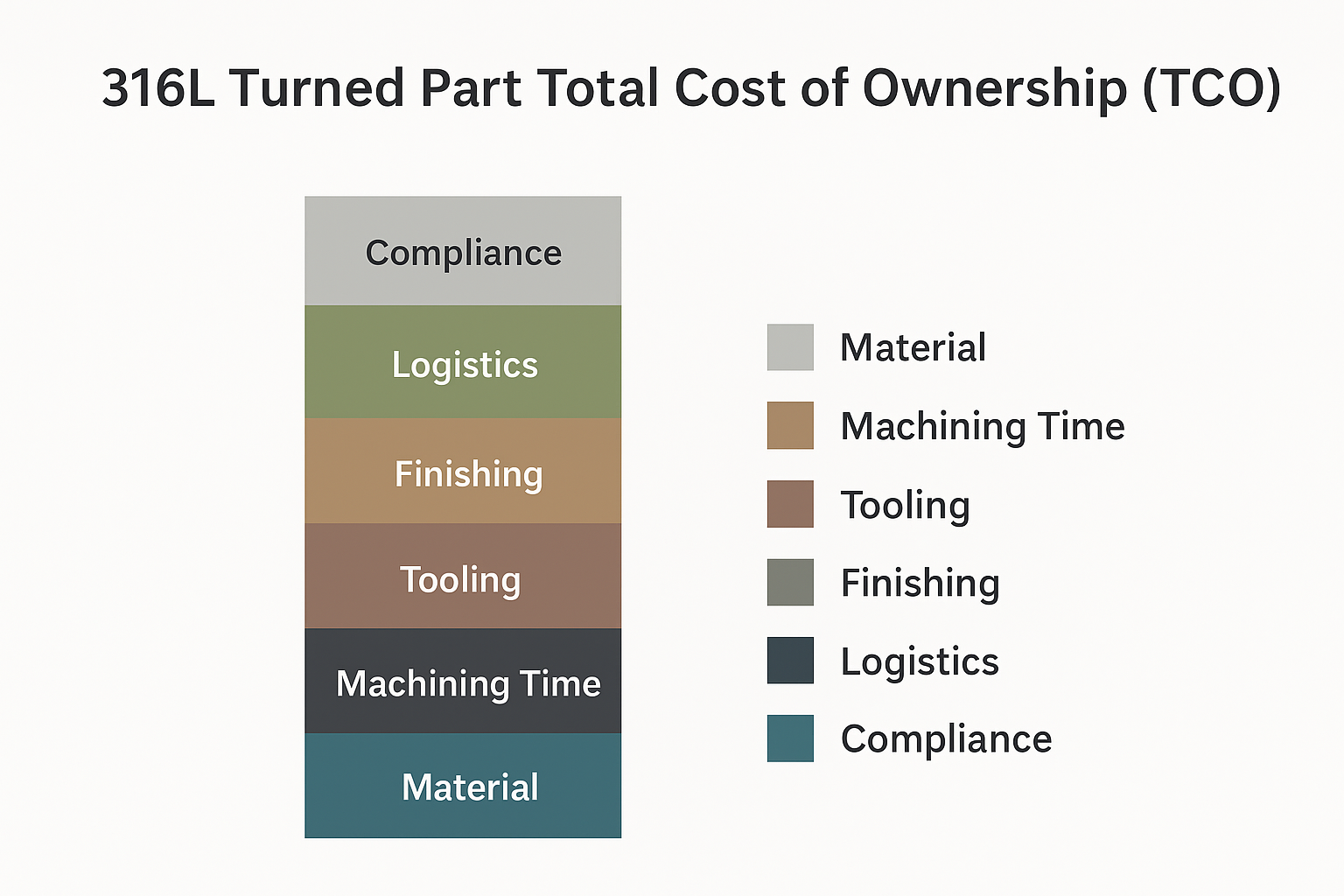 316L Turned Part Total Cost of Ownership (TCO)

Compliance
Logistics
Finishing
Tooling
Machining Time
Material

Material
Machining Time
Tooling
Finishing
Logistics
Compliance