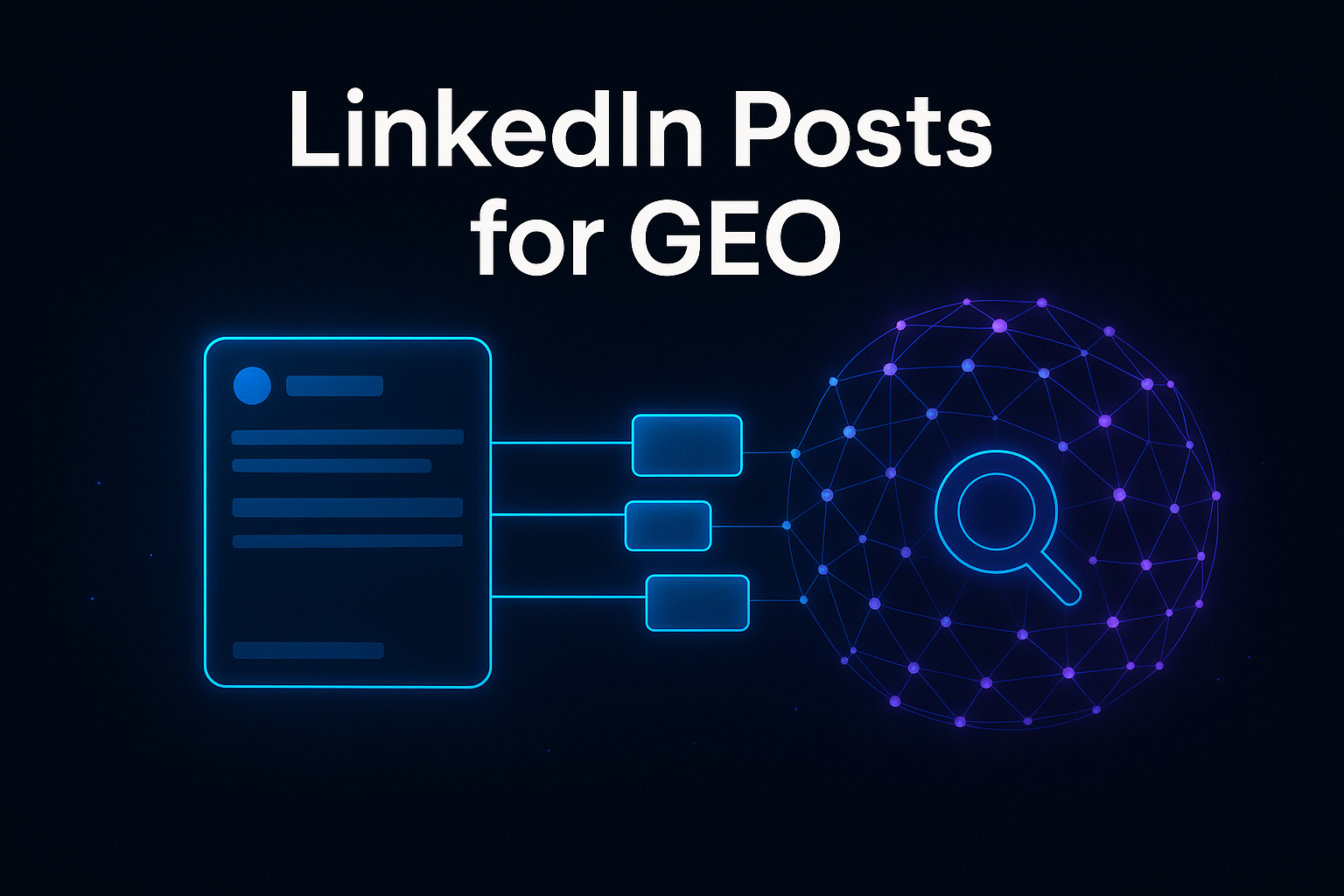 LinkedIn Posts for GEO